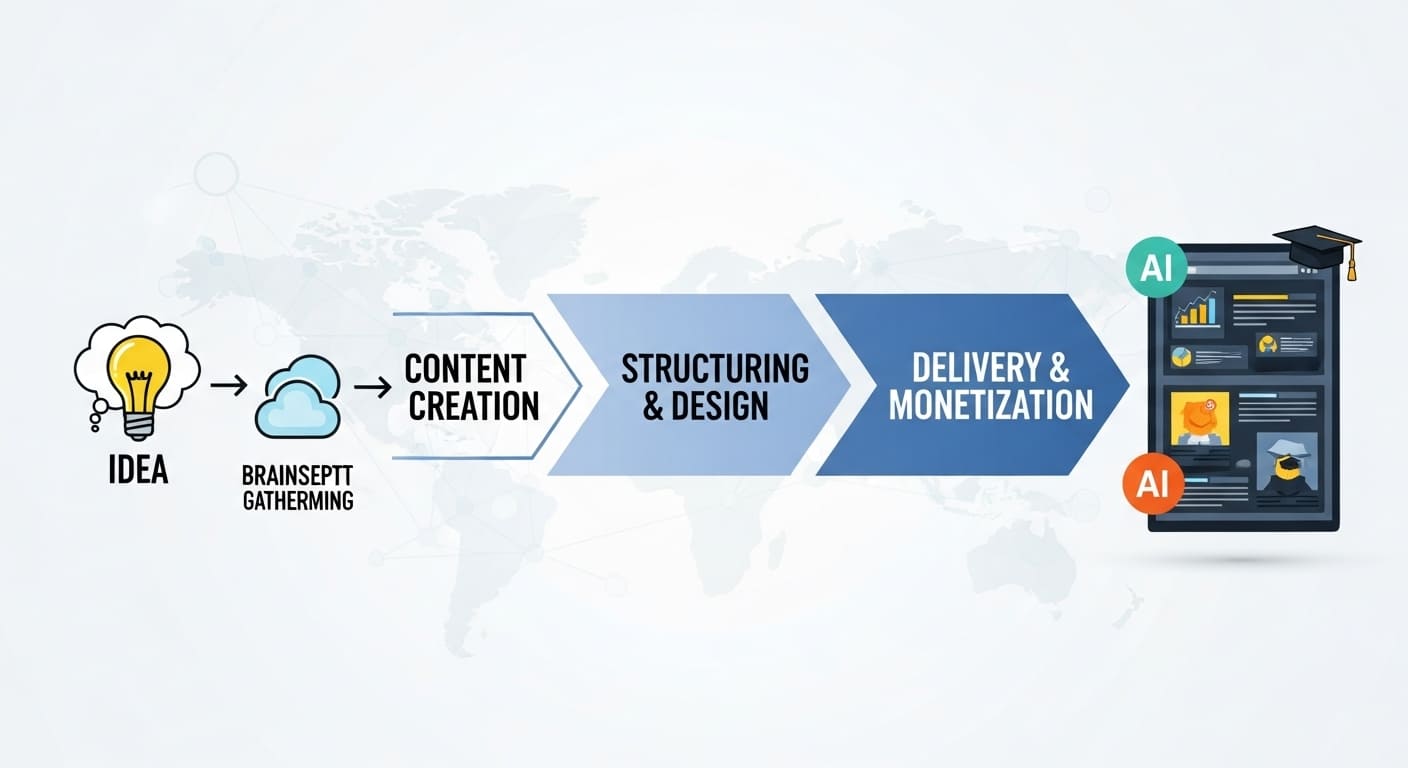 IDEA

BRAINSEPTT GATHERMING

CONTENT CREATION

STRUCTURING & DESIGN

DELIVERY & MONETIZATION

AI

AI